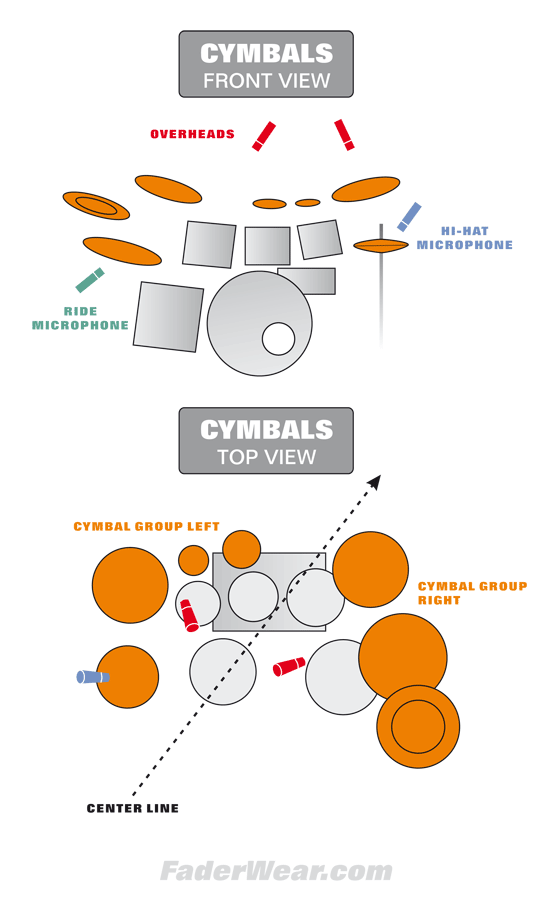 CYMBALS
FRONT VIEW

OVERHEADS

HI-HAT MICROPHONE

RIDE MICROPHONE

CYMBALS
TOP VIEW

CYMBAL GROUP LEFT

CYMBAL GROUP RIGHT

CENTER LINE

FaderWear.com